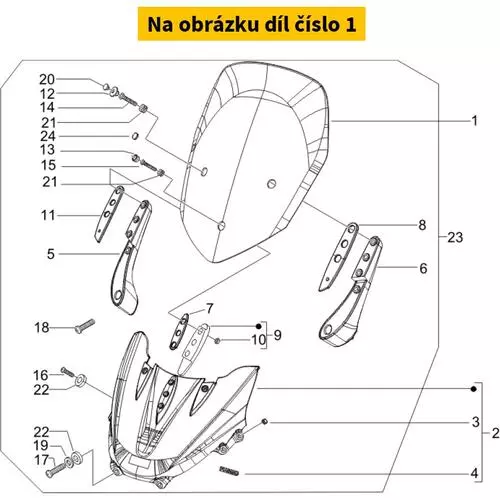 Na obrázku díl číslo 1

20
12
14
21
24
13
15
21
11
5
1
8
23
6
7
9
10
18
16
22
22
19
17
3
2
4