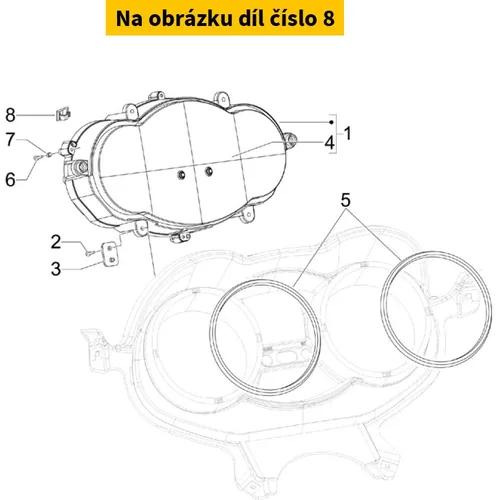 Na obrázku díl číslo 8

8
7
6
1
4
5
2
3