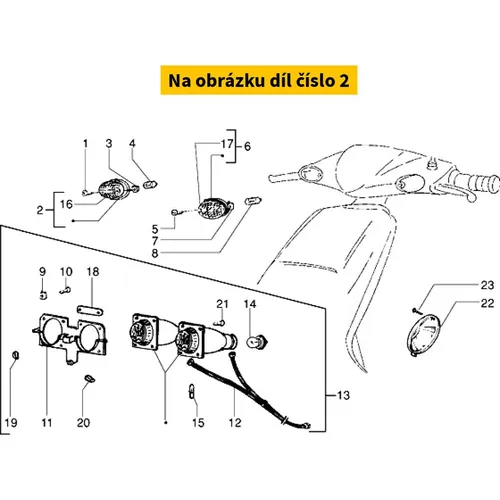 Na obrázku díl číslo 2

1
3
4
17
6
2
16
5
7
8
9
10
18
21
14
23
22
19
11
20
15
12
13