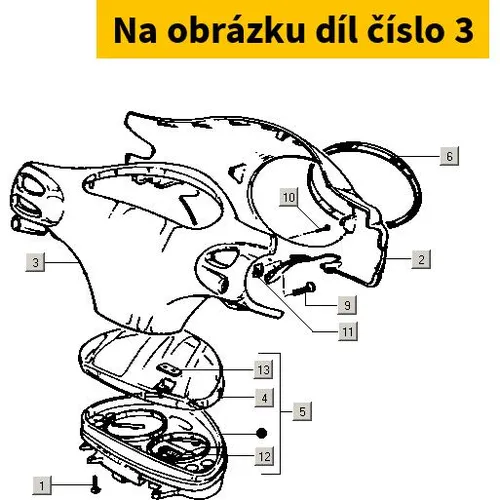 Na obrázku díl číslo 3

6
10
3
2
9
11
13
4
5
12
1