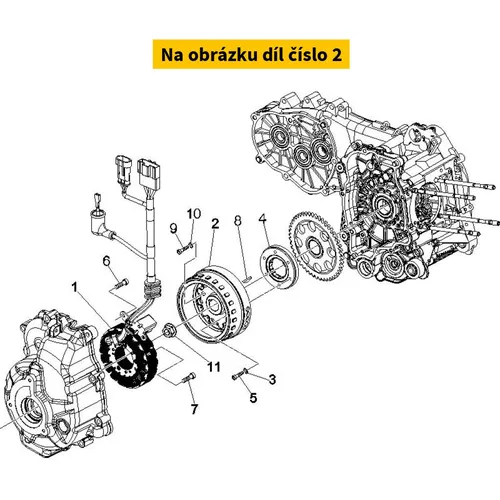 Na obrázku díl číslo 2

10
9
2
8
4
6
1
11
3
5
7