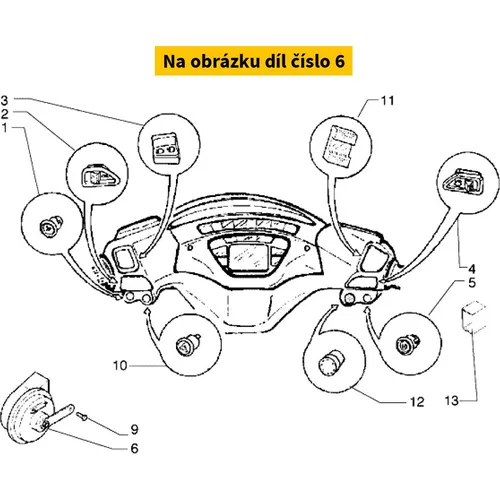 Na obrázku díl číslo 6

3
2
1
11
4
5
10
12
13
9
6