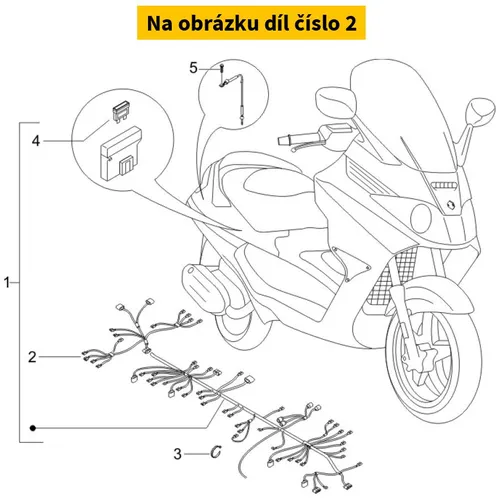 Na obrázku díl číslo 2

5

4

1

2

3