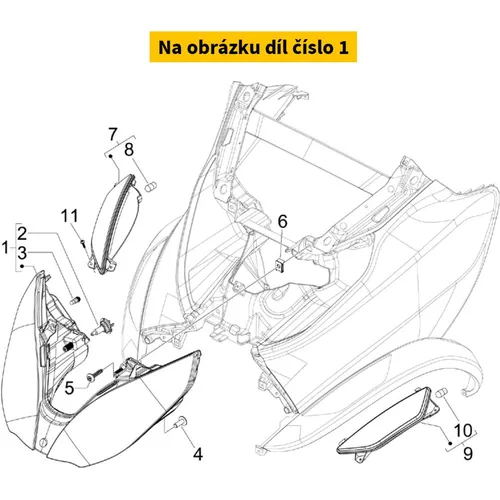 Na obrázku díl číslo 1

7
8
11
2
1
3
6
5
4
10
9