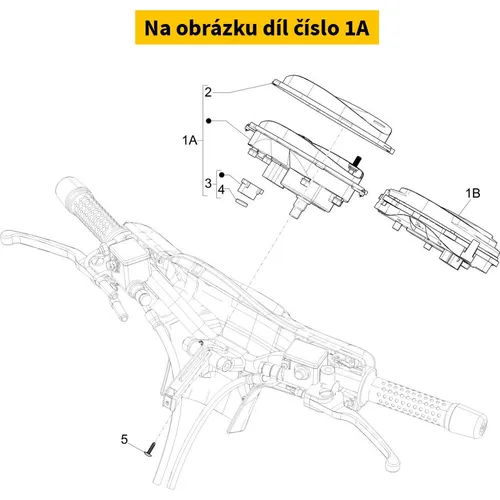 Na obrázku díl číslo 1A

2
1A
3
4
1B
5