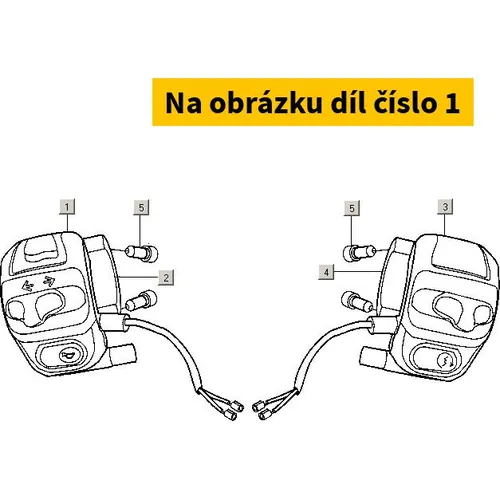 Na obrázku díl číslo 1

1
5
2
5
3
4