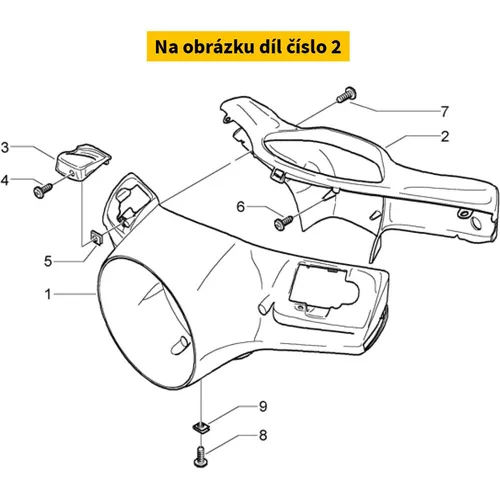 Na obrázku díl číslo 2

7
2
3
4
6
5
1
9
8