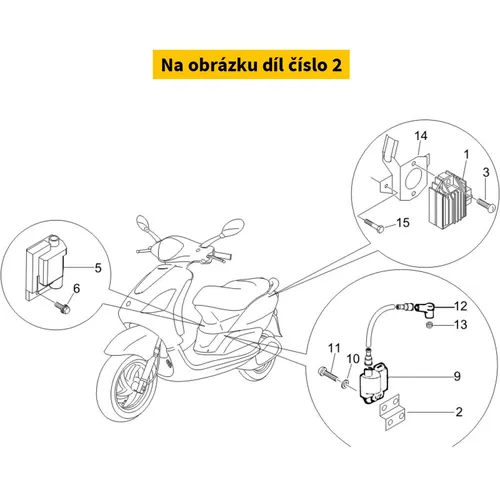 Na obrázku díl číslo 2

14
1
3
15
5
6
12
13
11
10
9
2