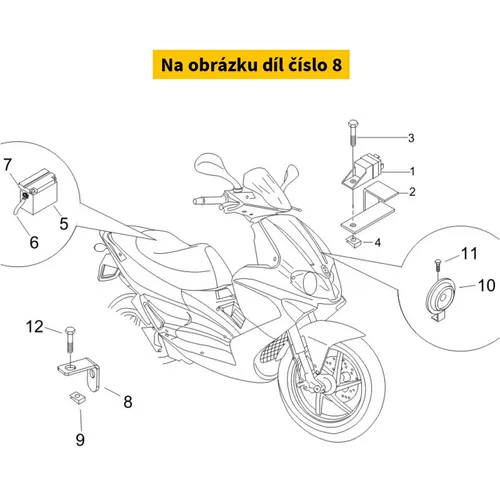 Na obrázku díl číslo 8

3
1
2
4
7
5
6
11
10
12
8
9