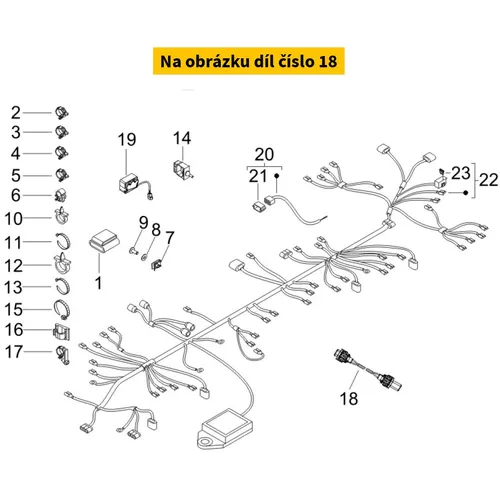 Na obrázku díl číslo 18

2
3
4
5
6
10
11
12
13
15
16
17

19
14
20
21
23
22
9
8
7
1
18