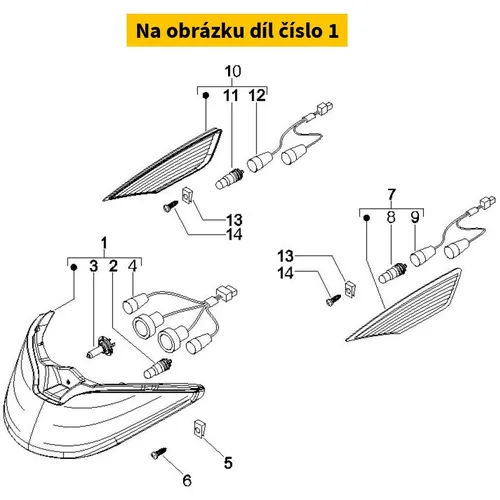 Na obrázku díl číslo 1

10
11
12
13
14
7
8
9
13
14
1
3
2
4
5
6