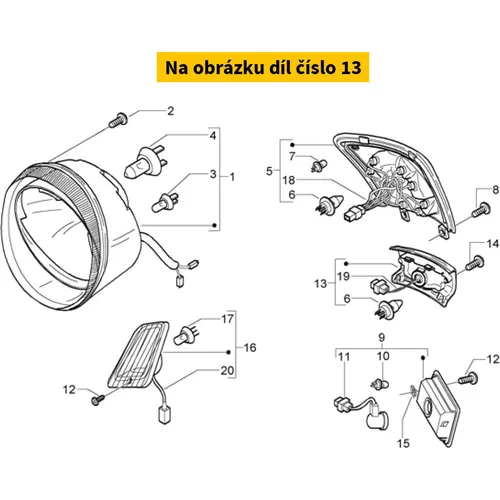 Na obrázku díl číslo 13

2
4
3
1
5
7
18
6
8
14
13
19
6
17
16
20
12
9
11
10
12
15