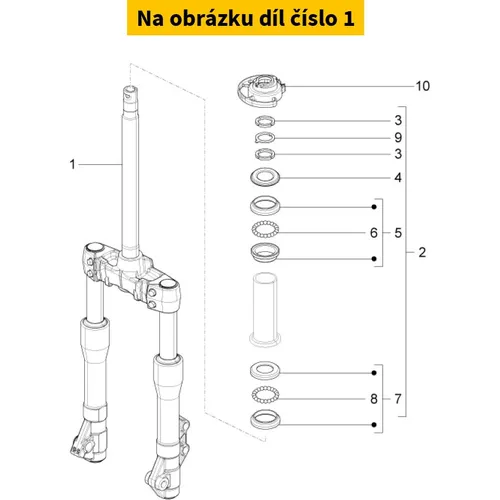 Na obrázku díl číslo 1

1
10
3
9
3
4
6
5
2
8
7