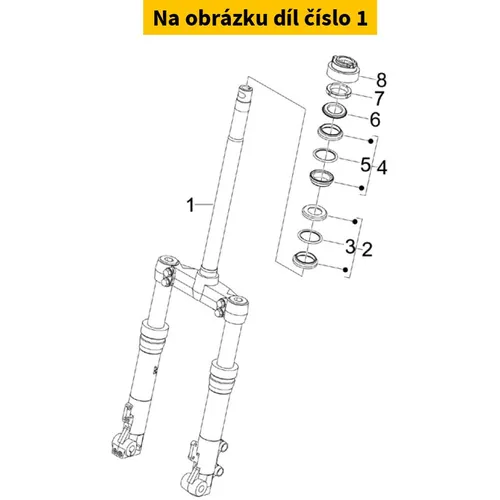 Na obrázku díl číslo 1

8
7
6
5 4
1
3 2