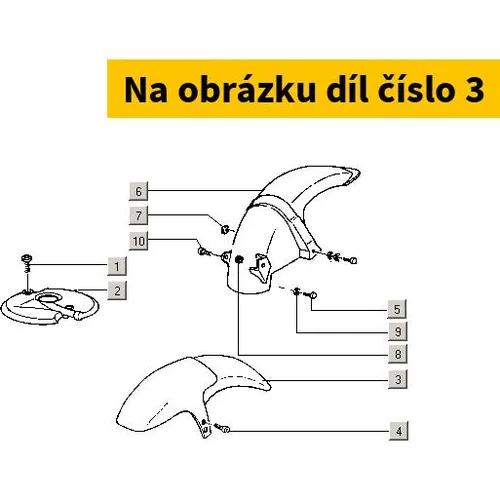 Na obrázku díl číslo 3

6
7
10
1
2
5
9
8
3
4