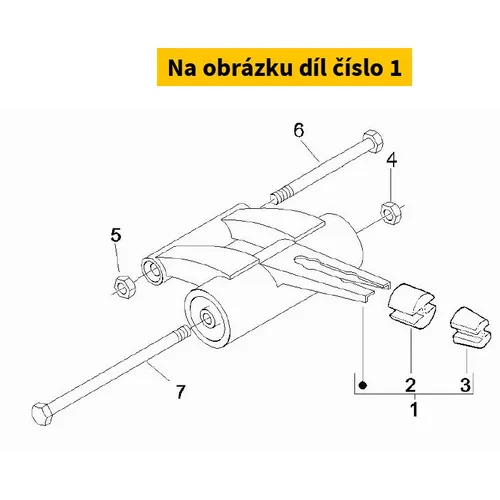 Na obrázku díl číslo 1

6
4
5
7
2
3
1