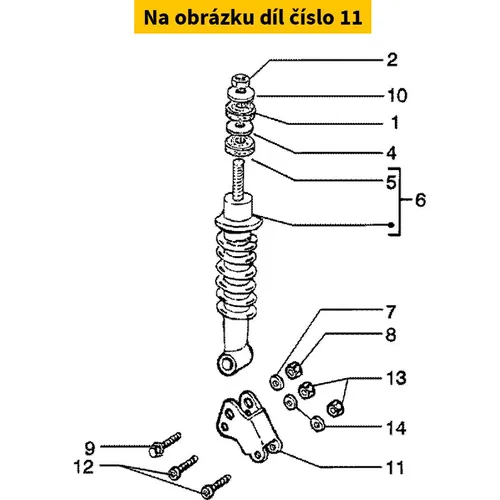 Na obrázku díl číslo 11

2
10
1
4
5
6
7
8
13
14
9
12
11