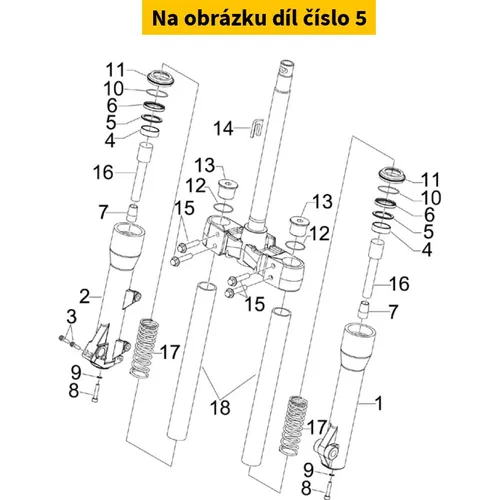 Na obrázku díl číslo 5

11
10
6
5
4
16
7
2
3
9
8
17
14
13
12
15
13
12
15
18
11
10
6
5
4
16
7
1
17
9
8