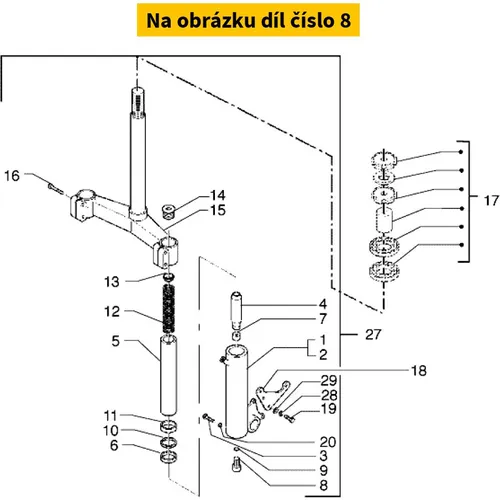 Na obrázku díl číslo 8

16
14
15
13
12
5
11
10
6
17
4
7
1
2
27
18
29
28
19
20
3
9
8