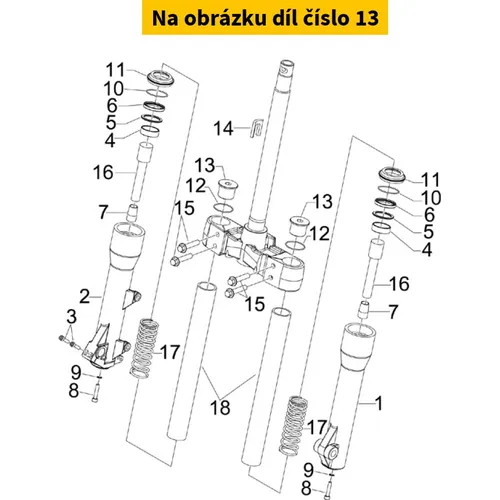 Na obrázku díl číslo 13

11
10
6
5
4
16
7
2
3
9
8
17
14
13
12
15
13
12
15
18
11
10
6
5
4
16
7
1
17
9
8