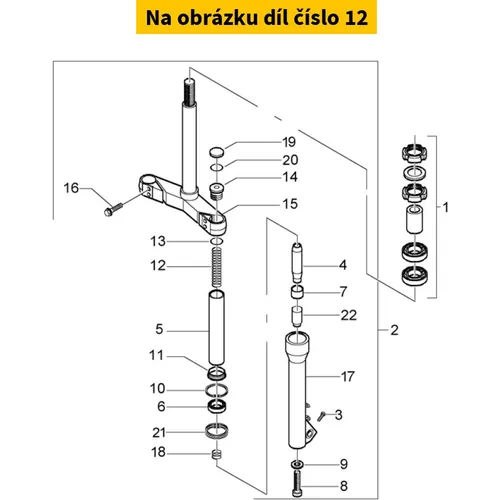 Na obrázku díl číslo 12

19
20
14
16
15
1
13
12
4
7
22
5
2
11
17
10
6
3
21
18
9
8