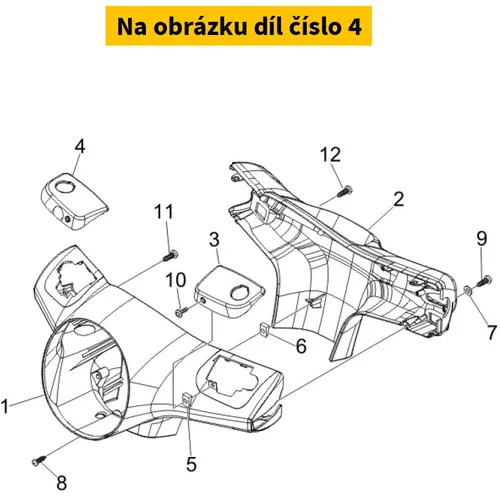 Na obrázku díl číslo 4

4
12
2
11
3
9
10
7
6
1
5
8