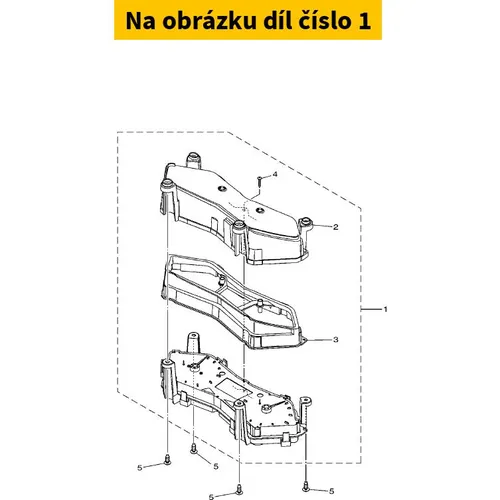 Na obrázku díl číslo 1

4
2
1
3
5
5
5
5