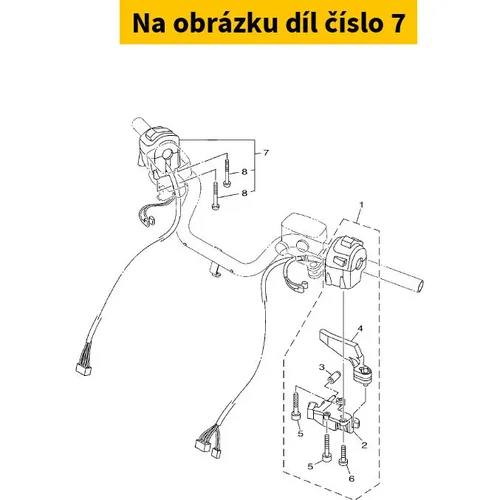 Na obrázku díl číslo 7

7
8
8
1
4
3
5
2
5
6