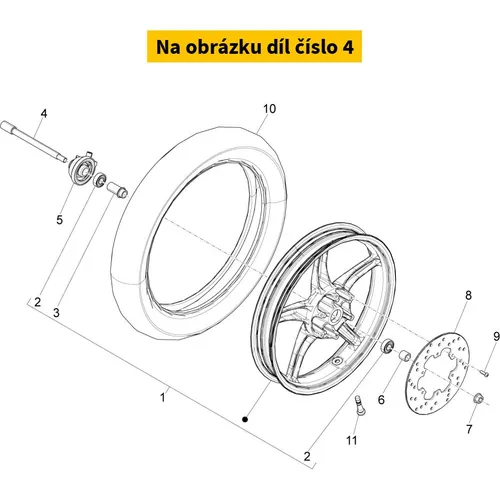 Na obrázku díl číslo 4

4
10
5
2
3
8
9
1
6
7
11
2