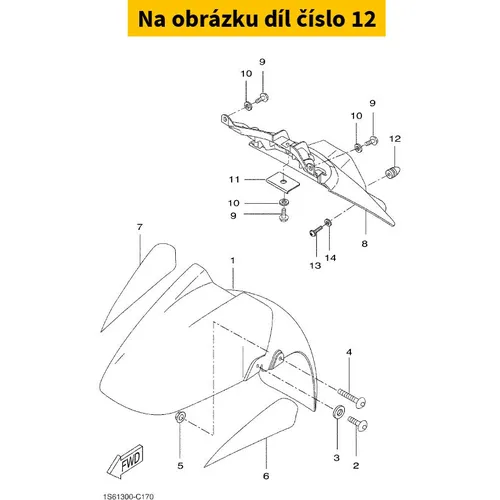 Na obrázku díl číslo 12

9
10
9
10
12
11
10
9
8
13
14
7
1
4
3
2
5
6
FWD

1S61300-C170