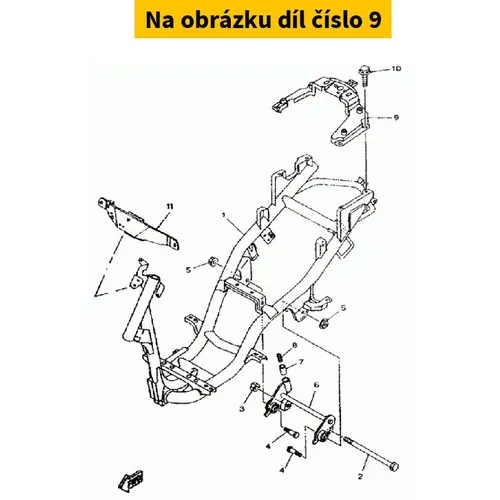 Na obrázku díl číslo 9

10
9
11
1
5
5
8
7
6
3
4
4
2