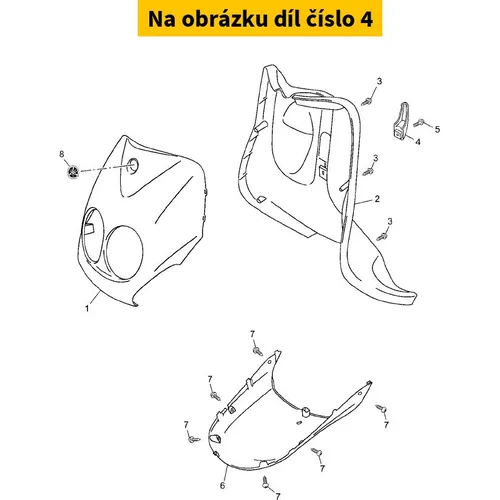 Na obrázku díl číslo 4

3
5
4
8
3
2
3
1
7
7
7
7
7
6
7