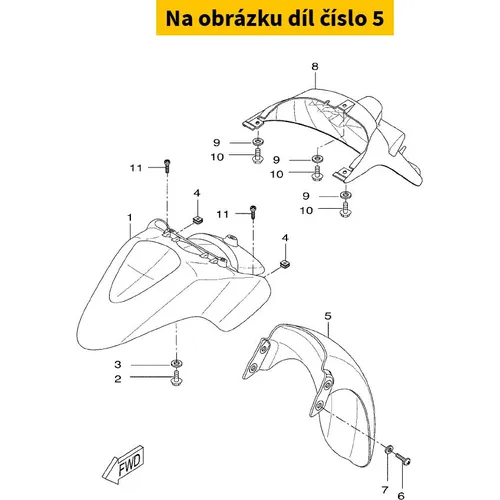 Na obrázku díl číslo 5

8
9
10
9
10
9
10
11
4
11
1
4
5
3
2
FWD
7
6