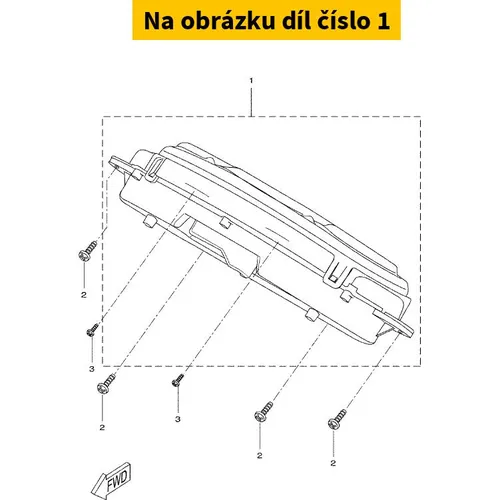 Na obrázku díl číslo 1

1

2

3

2

3

2

2

FWD