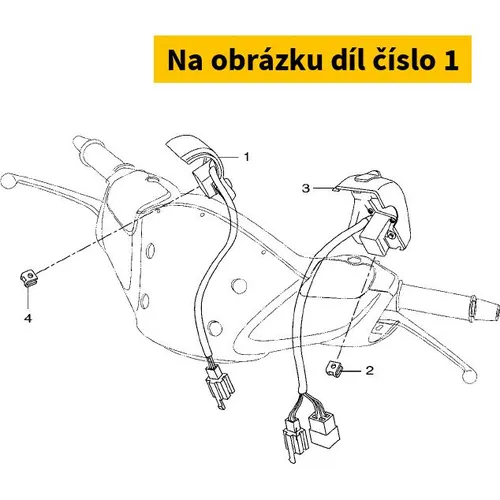 Na obrázku díl číslo 1

1

3

4

2