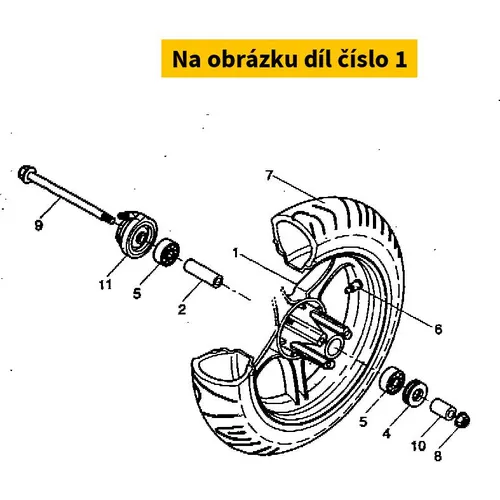 Na obrázku díl číslo 1

7
9
1
11
5
2
6
5
4
10
8