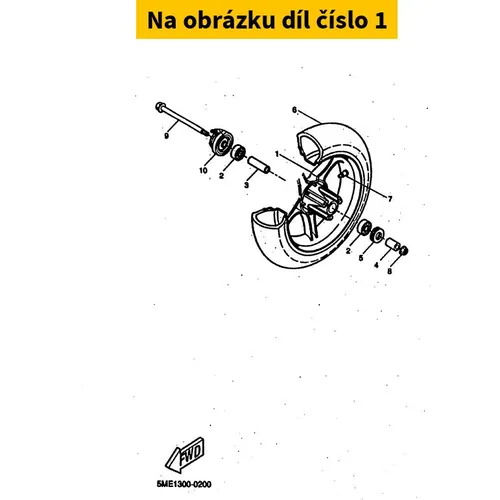 Na obrázku díl číslo 1

6
9
1
10
2
3
7
2
5
4
8

FWD

5ME1300-0200