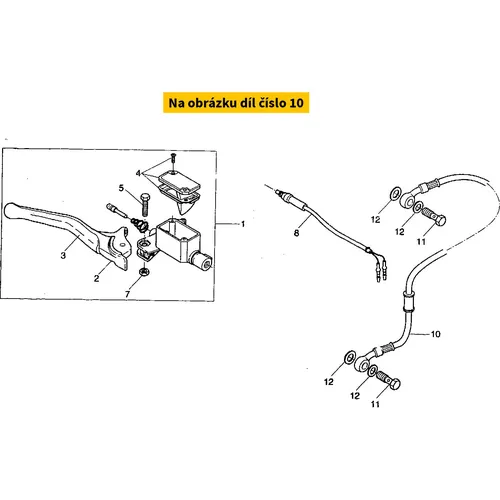 Na obrázku díl číslo 10

4
5
1
3
2
7
8
12
12
11
10
12
12
11