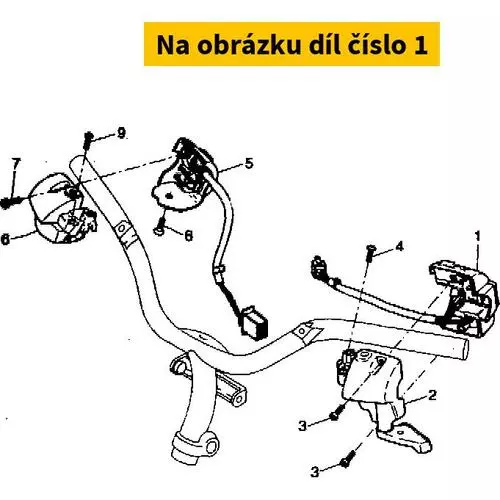 Na obrázku díl číslo 1

9
7
5
6
6
4
1
2
3
3