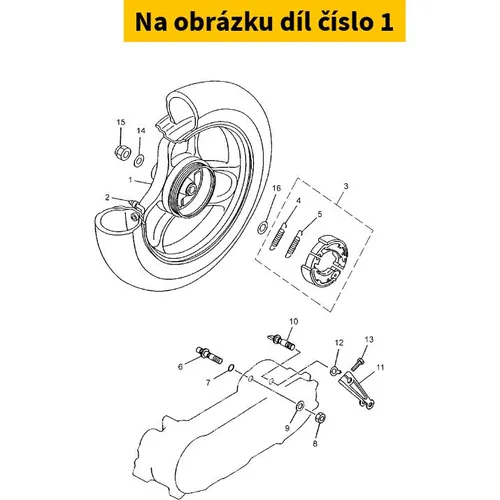 Na obrázku díl číslo 1

15
14
1
2
16
3
4
5
10
6
7
12
13
11
9
8