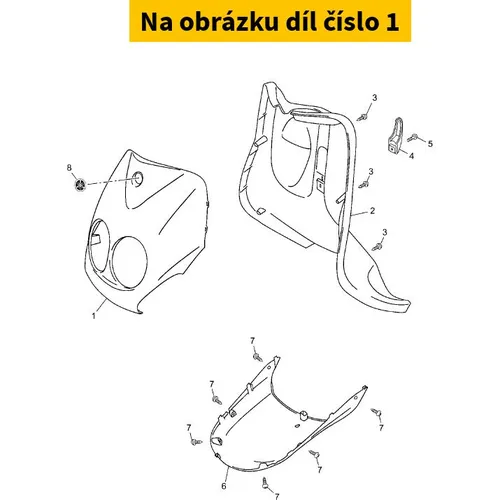 Na obrázku díl číslo 1

3
5
4
8
3
2
3
1
7
7
7
7
7
6
7