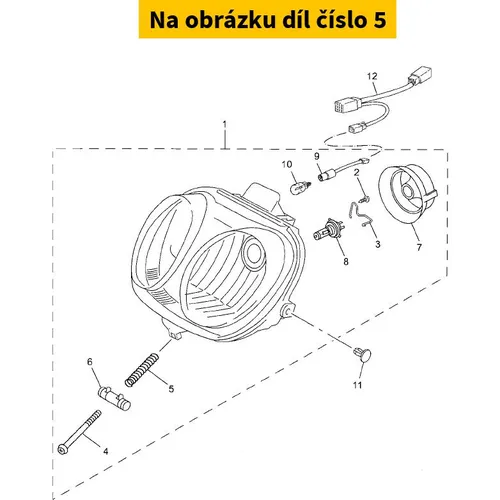 Na obrázku díl číslo 5

12
1
10
9
2
3
7
8
6
5
11
4