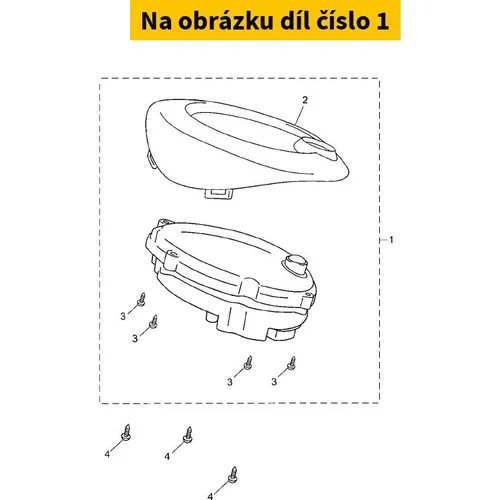 Na obrázku díl číslo 1

2

1

3

3

3

3

4

4

4