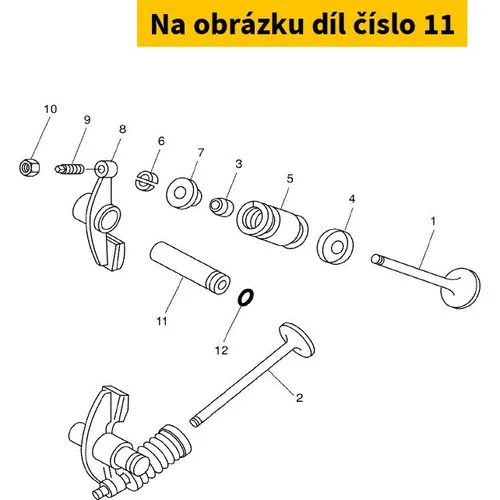 Na obrázku díl číslo 11

10
9
8
6
7
3
5
4
1
11
12
2