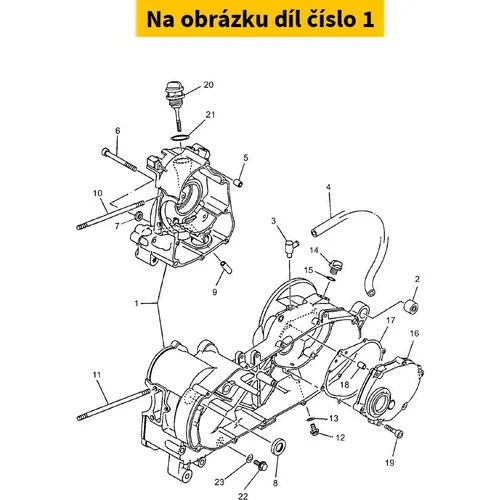 Na obrázku díl číslo 1

20
21
6
5
10
4
7
3
14
15
9
2
1
17
16
18
11
13
12
19
23
8
22