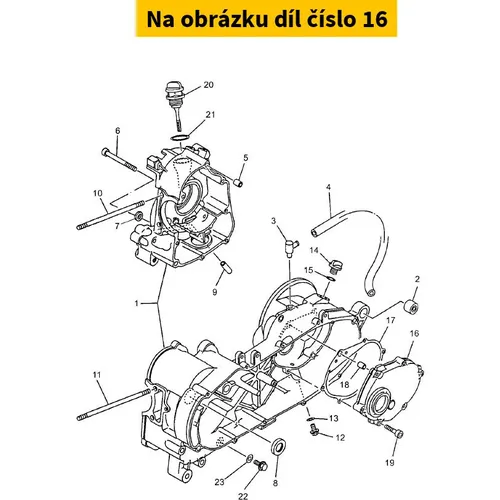 Na obrázku díl číslo 16

20
21
6
5
10
7
4
3
14
15
9
2
1
17
16
18
11
13
12
19
23
8
22