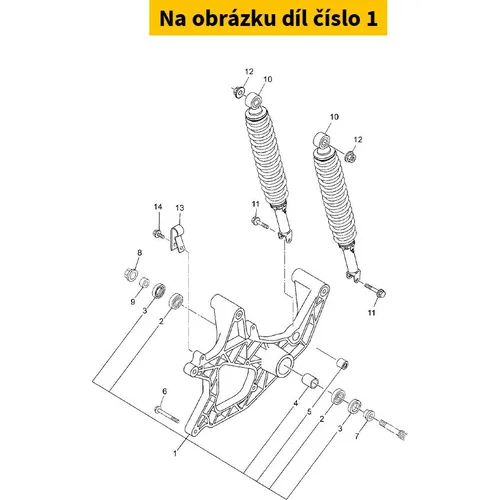 Na obrázku díl číslo 1

12
10
10
12
11
14
13
8
9
3
2
11
6
4
5
2
3
7
1