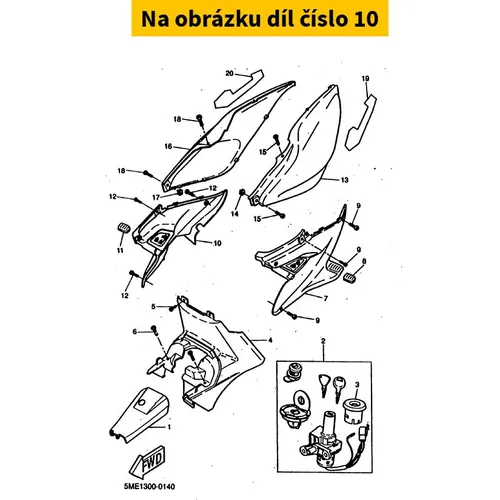 Na obrázku díl číslo 10

20
19
18
16
15
18
13
17
12
12
14
15
9
11
10
9
8
12
7
5
9
6
4
2
3
1
FWD
5ME1300-0140