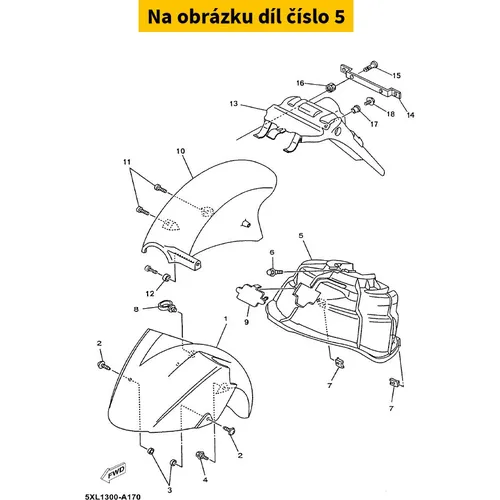 Na obrázku díl číslo 5

15
16
13
18
14
17
10
11
5
6
12
8
9
1
2
7
7
2
4
3
FWD
5XL1300-A170