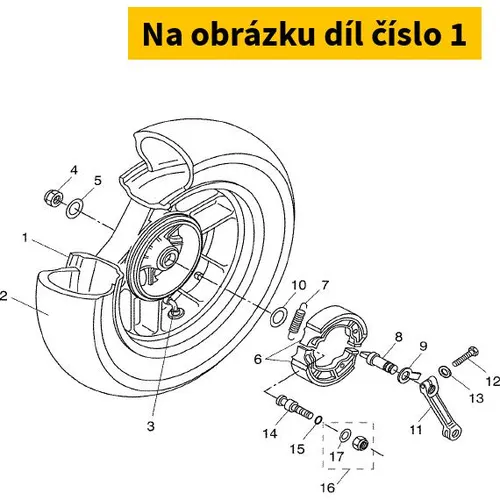 Na obrázku díl číslo 1

4
5
1
2
3
10
7
6
8
9
12
13
11
14
15
17
16